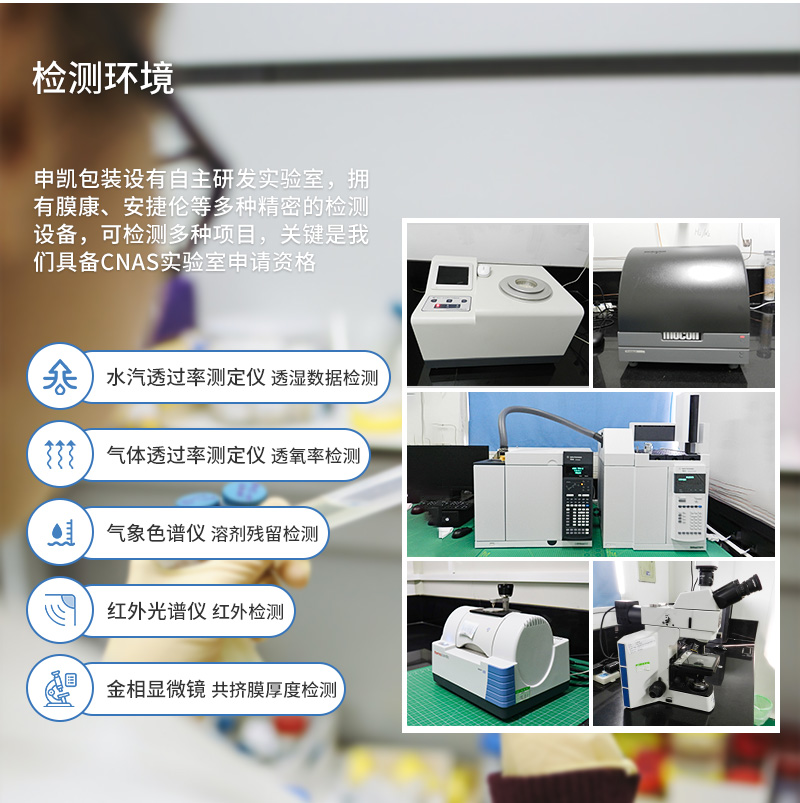 检测环境

申凯包装设有自主研发实验室，拥有膜康、安捷伦等多种精密的检测设备，可检测多种项目，关键是我们具备CNAS实验室申请资格

水汽透过率测定仪 透湿数据检测

气体透过率测定仪 透氧率检测

气象色谱仪 溶剂残留检测

红外光谱仪 红外检测

金相显微镜 共挤膜厚度检测

mocon